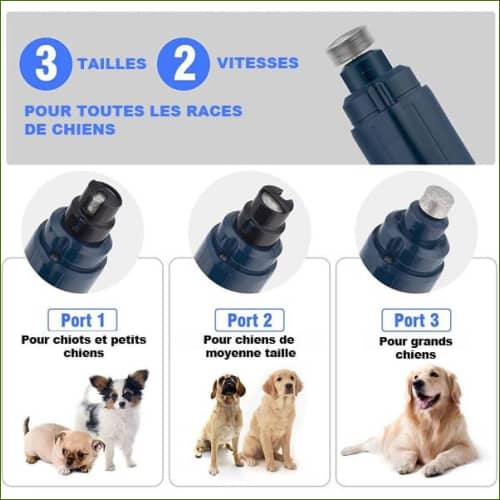 3 TAILLES 2 VITESSES

POUR TOUTES LES RACES DE CHIENS

Port 1
Pour chiots et petits chiens

Port 2
Pour chiens de moyenne taille

Port 3
Pour grands chiens